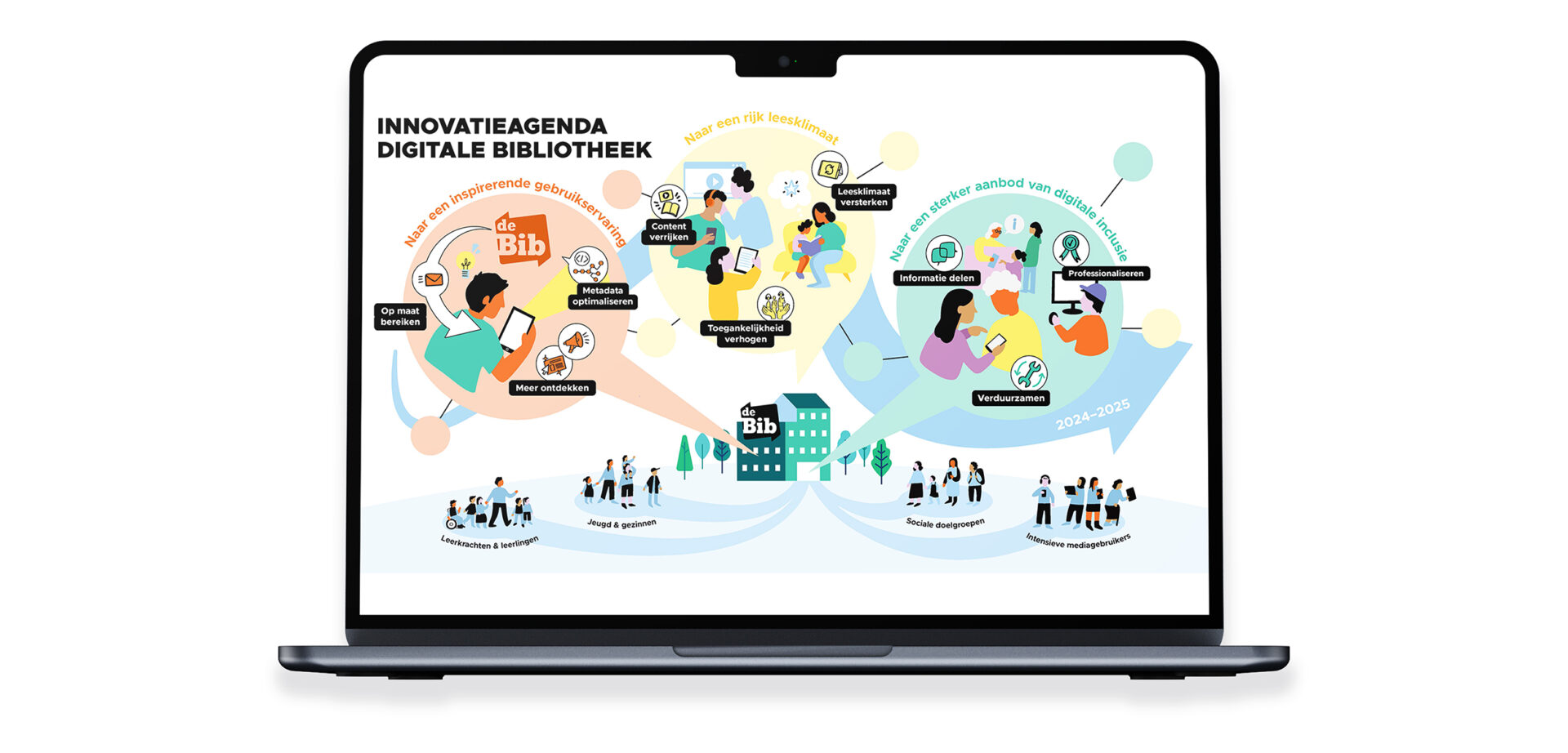 INNOVATIEAGENDA DIGITALE BIBLIOTHEEK

Naar een inspirerende gebruikservaring

de Bib

Op maat bereiken

Metadata optimaliseren

Meer ontdekken

Naar een rijk leesklimaat

Content verrijken

Leesklimaat versterken

Toegankelijkheid verhogen

Naar een sterker aanbod van digitale inclusie

Informatie delen

Professionaliseren

Verduurzamen

2024–2025

de Bib

Leerkrachten & leerlingen

Jeugd & gezinnen

Sociale doelgroepen

Intensieve mediagebruikers